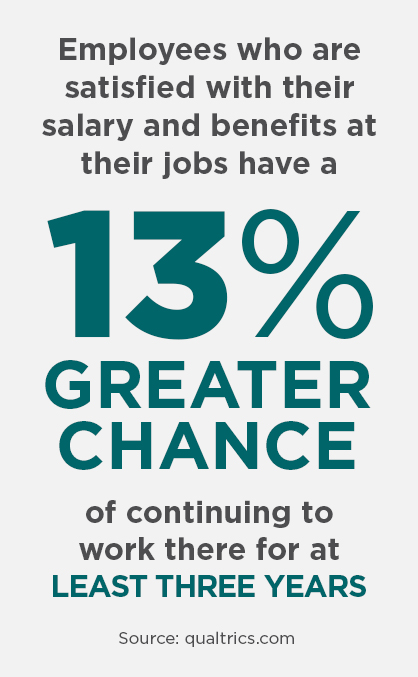 Employees who are satisfied with their salary and benefits at their jobs have a

13%

GREATER CHANCE

of continuing to work there for at LEAST THREE YEARS

Source: qualtrics.com